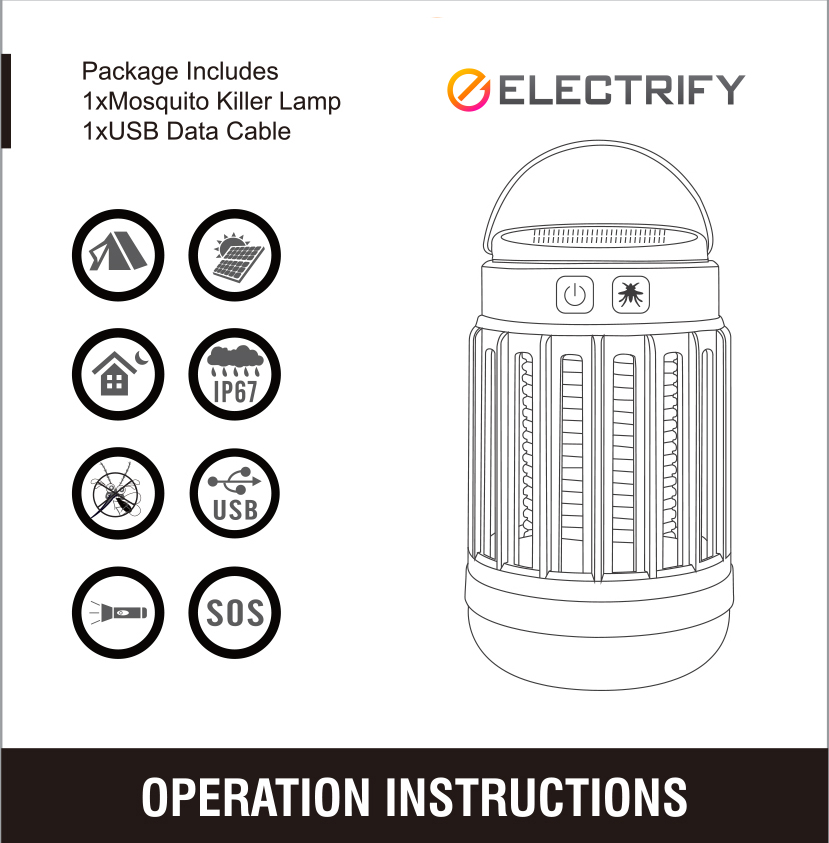 Package Includes
1xMosquito Killer Lamp
1xUSB Data Cable

ELECTRIFY

IP67

USB

SOS

OPERATION INSTRUCTIONS